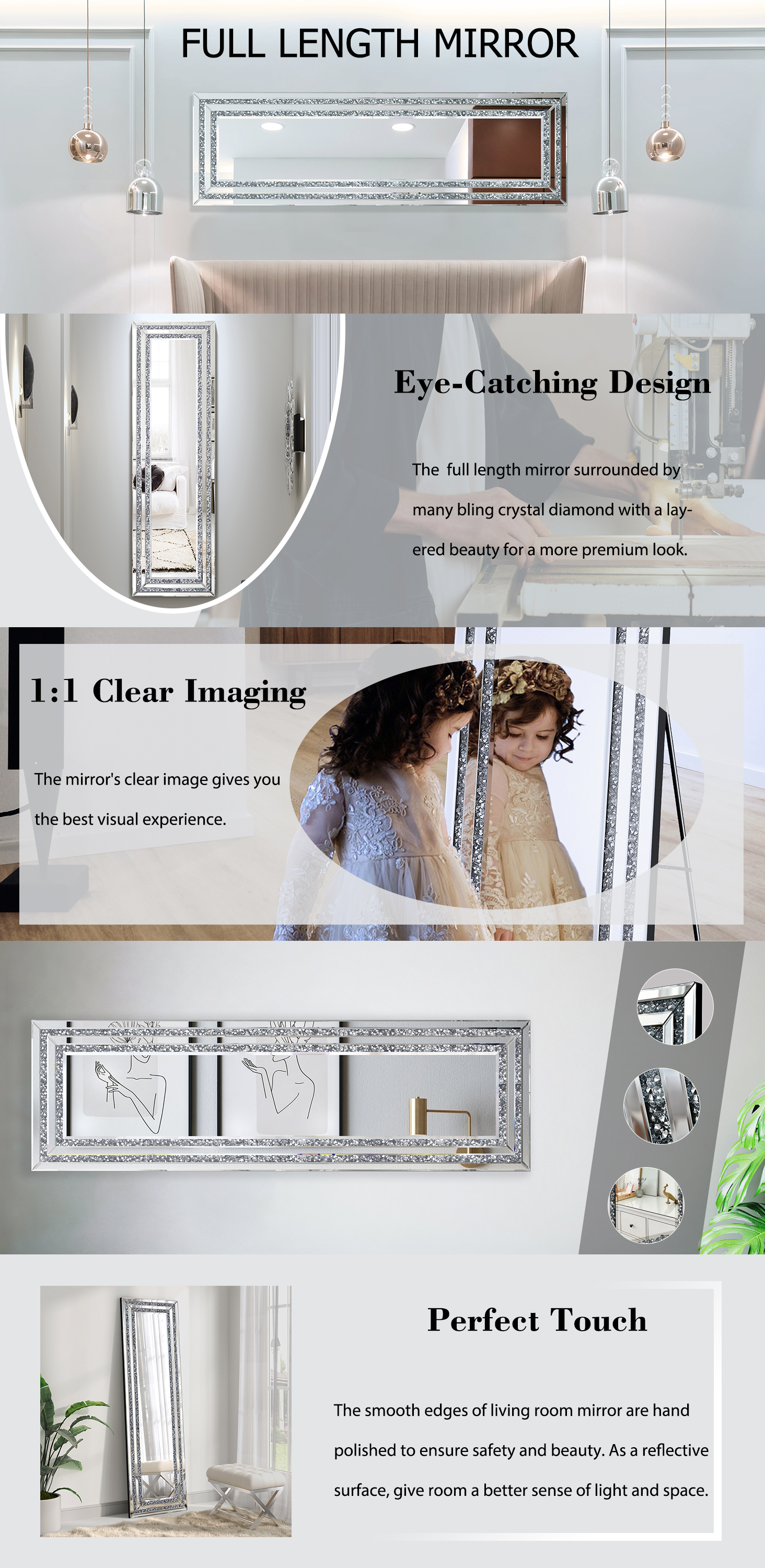 FULL LENGTH MIRROR

Eye-Catching Design

The full length mirror surrounded by many bling crystal diamond with a layered beauty for a more premium look.

1:1 Clear Imaging

The mirror's clear image gives you the best visual experience.

Perfect Touch

The smooth edges of living room mirror are hand polished to ensure safety and beauty. As a reflective surface, give room a better sense of light and space.